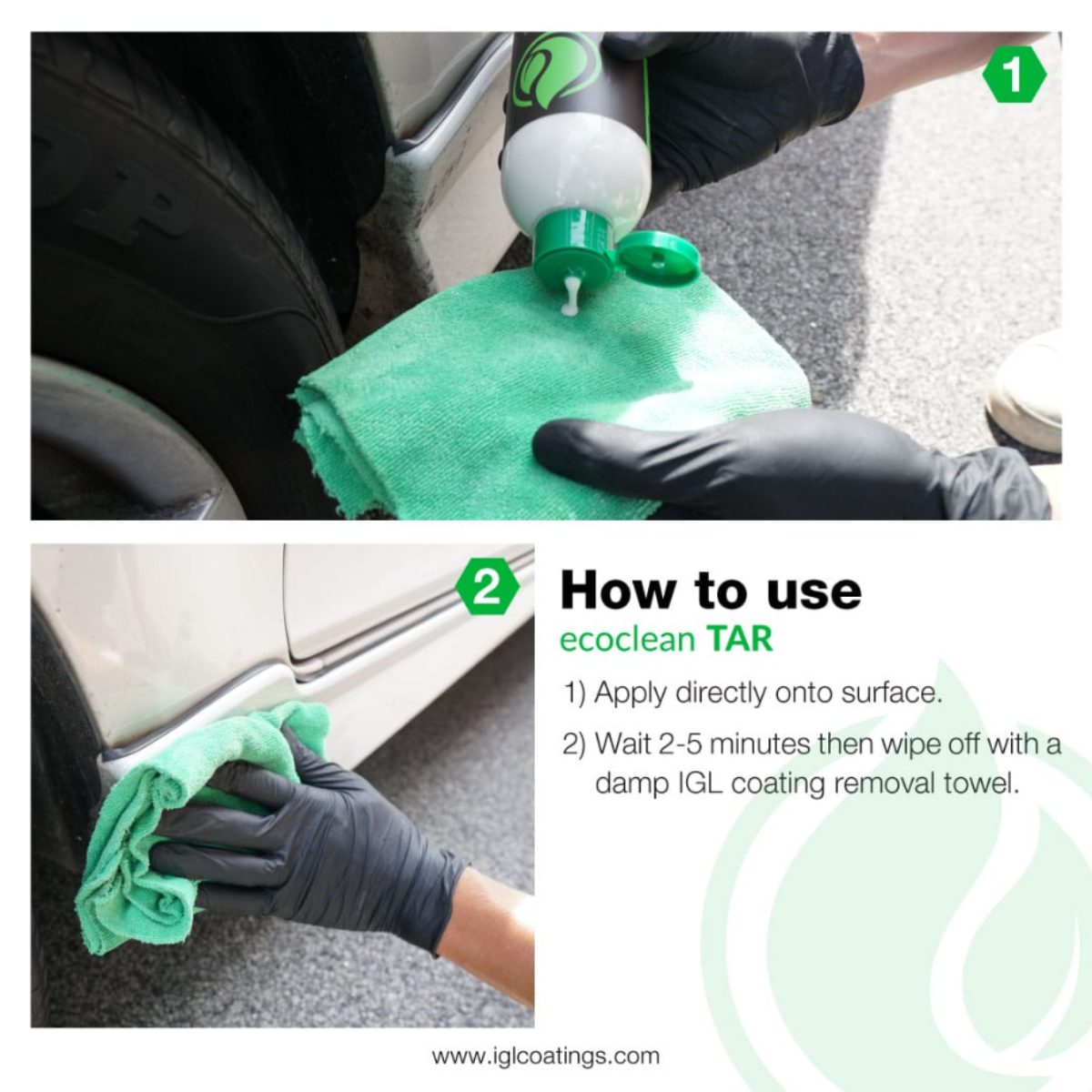 1

2

How to use
ecoclean TAR

1) Apply directly onto surface.

2) Wait 2-5 minutes then wipe off with a damp IGL coating removal towel.

www.iglcoatings.com